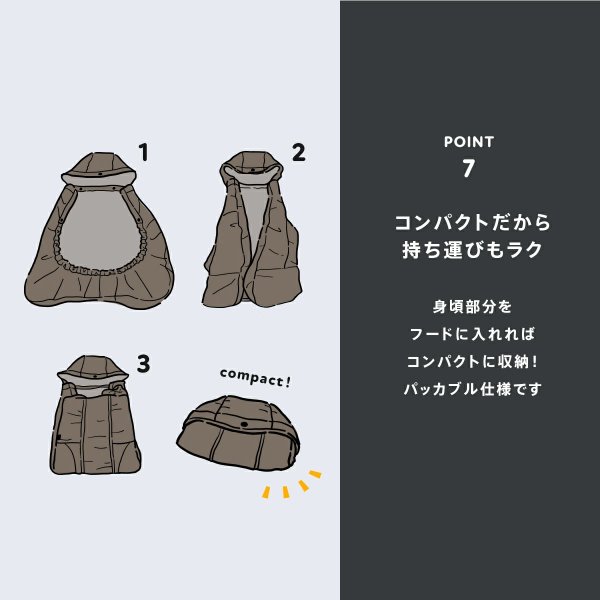 1

2

3

compact!

POINT
7

コンパクトだから
持ち運びもラク

身頃部分を
フードに入れれば
コンパクトに収納!
パッカブル仕様です