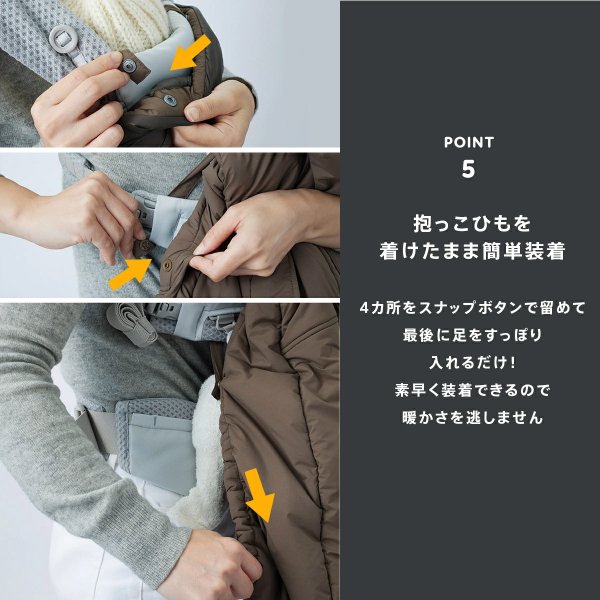 POINT
5

抱っこひもを
着けたまま簡単装着

4カ所をスナップボタンで留めて
最後に足をすっぽり
入れるだけ!
素早く装着できるので
暖かさを逃しません